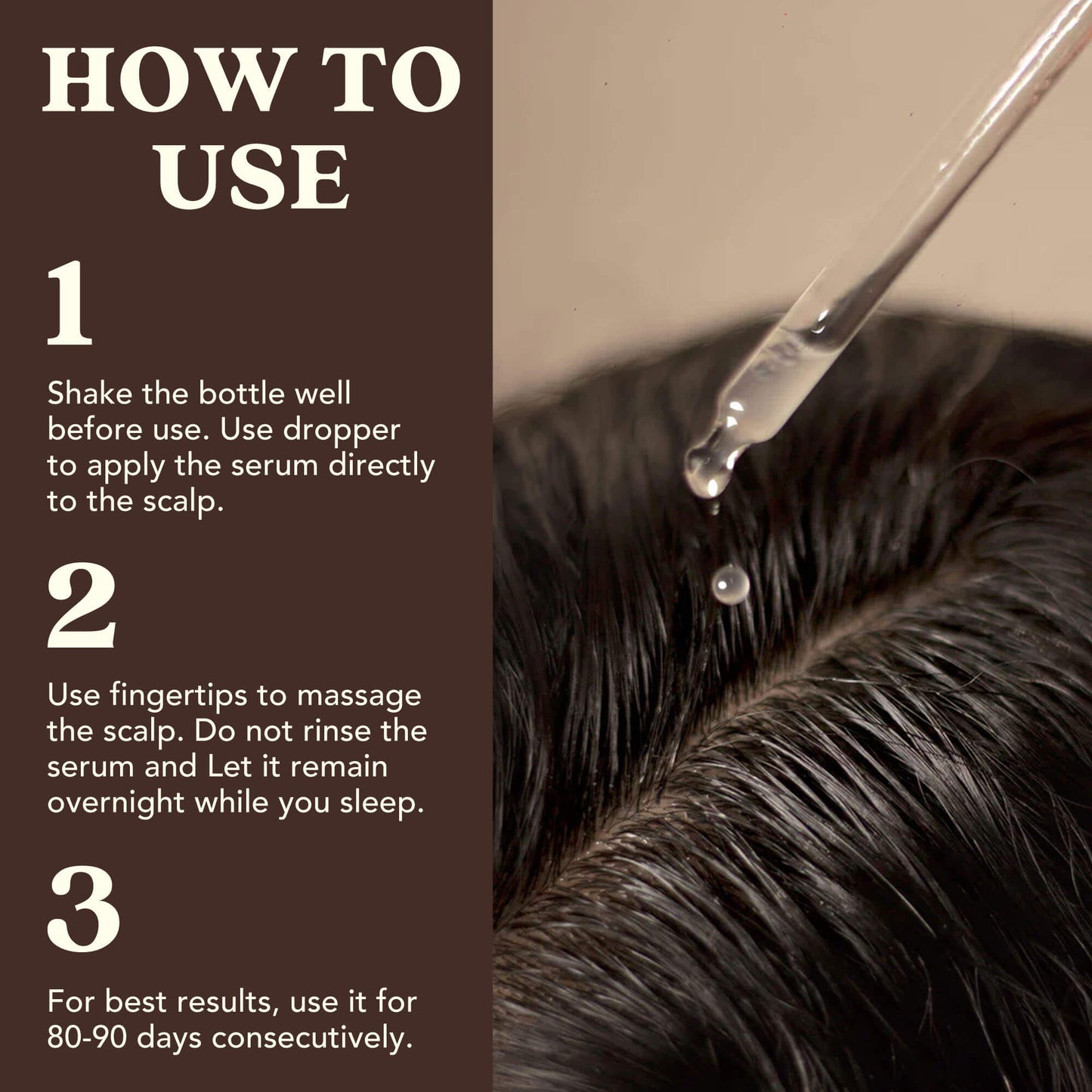 HOW TO USE

1

Shake the bottle well before use. Use dropper to apply the serum directly to the scalp.

2

Use fingertips to massage the scalp. Do not rinse the serum and Let it remain overnight while you sleep.

3

For best results, use it for 80-90 days consecutively.